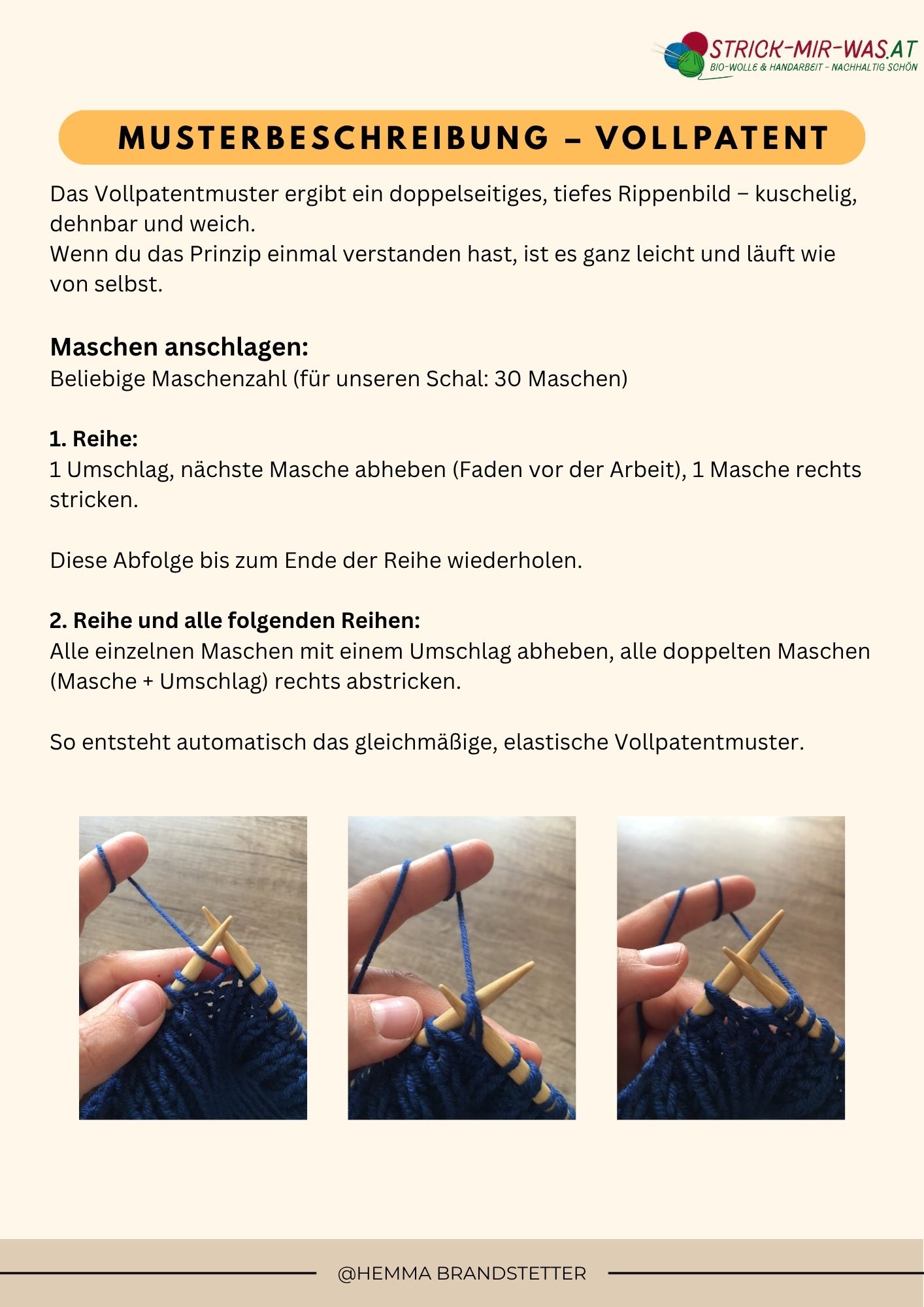 STRICK-MIR-WAS.AT
BIO-WOLLE & HANDARBEIT - NACHHALTIG SCHÖN

MUSTERBESCHREIBUNG – VOLLPATENT

Das Vollpatentmuster ergibt ein doppelseitiges, tiefes Rippenbild – kuschelig, dehnbar und weich.
Wenn du das Prinzip einmal verstanden hast, ist es ganz leicht und läuft wie von selbst.

Maschen anschlagen:
Beliebige Maschenzahl (für unseren Schal: 30 Maschen)

1. Reihe:
1 Umschlag, nächste Masche abheben (Faden vor der Arbeit), 1 Masche rechts stricken.

Diese Abfolge bis zum Ende der Reihe wiederholen.

2. Reihe und alle folgenden Reihen:
Alle einzelnen Maschen mit einem Umschlag abheben, alle doppelten Maschen (Masche + Umschlag) rechts abstricken.

So entsteht automatisch das gleichmäßige, elastische Vollpatentmuster.

@HEMMA BRANDSTETTER